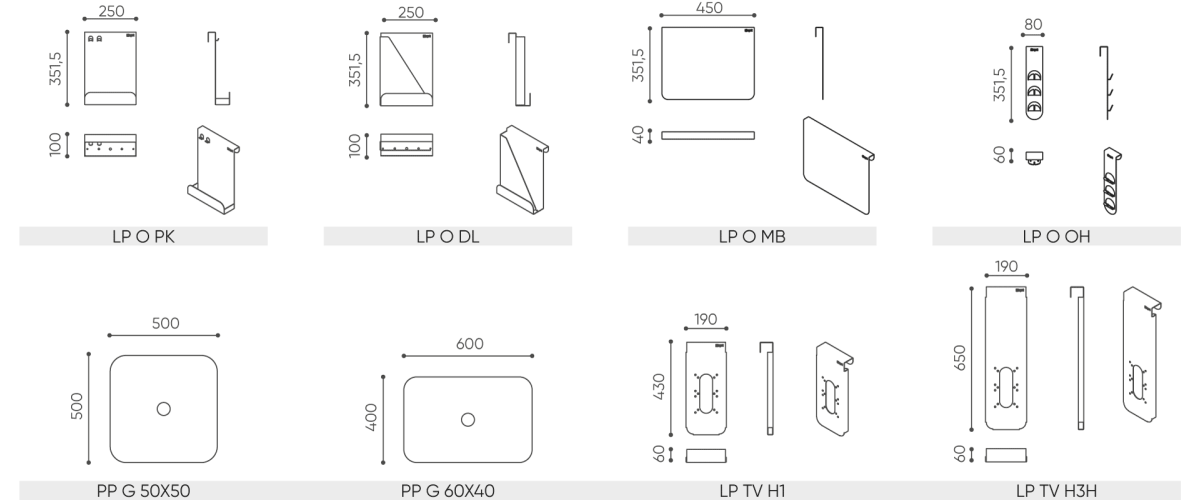 250
351,5
100
LP O PK

250
351,5
100
LP O DL

450
351,5
40
LP O MB

80
351,5
60
LP O OH

500
500
PP G 50X50

600
400
PP G 60X40

190
430
60
LP TV H1

190
650
60
LP TV H3H