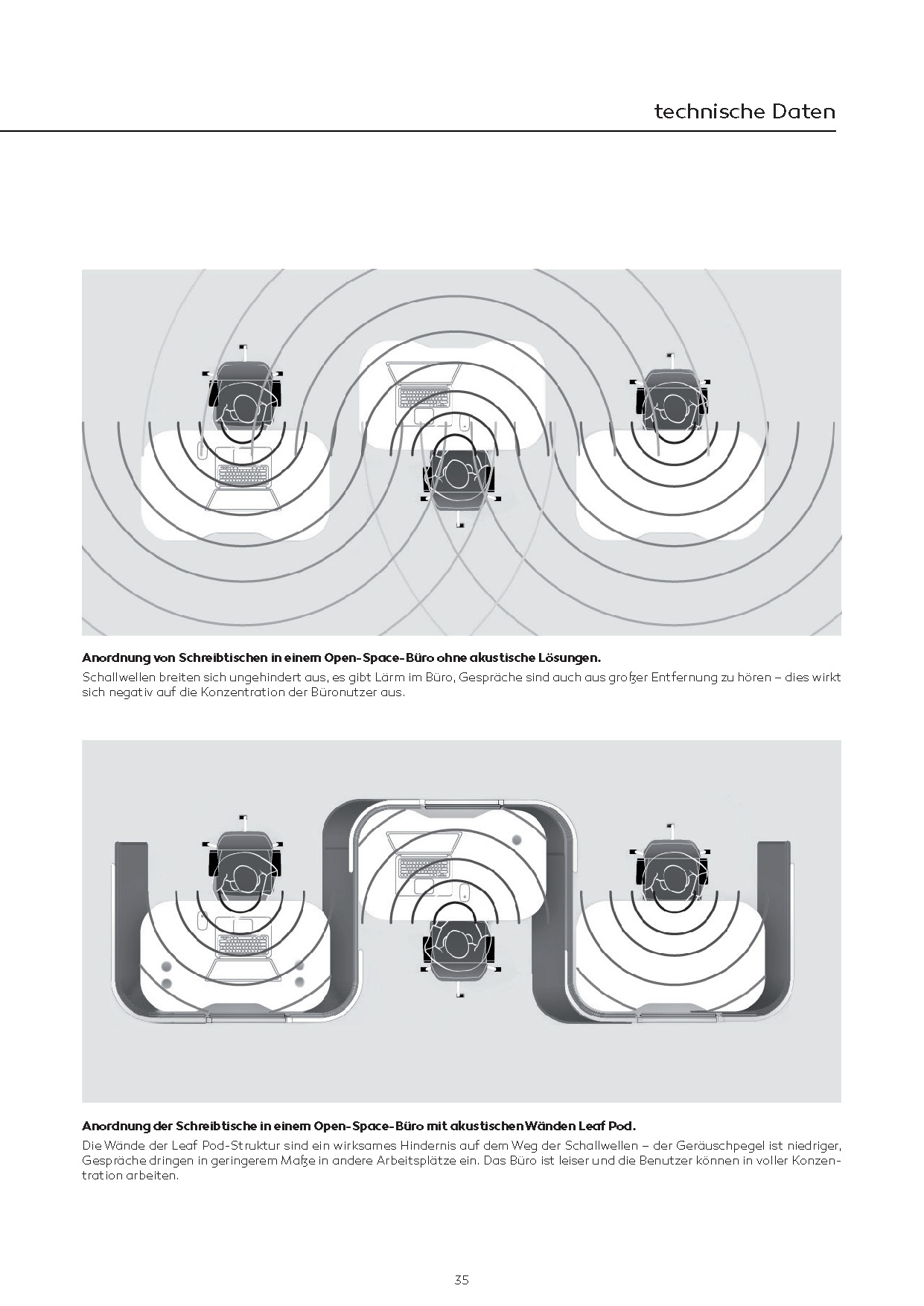 technische Daten

Anordnung von Schreibtischen in einem Open-Space-Büro ohne akustische Lösungen.
Schallwellen breiten sich ungehindert aus, es gibt Lärm im Büro, Gespräche sind auch aus großer Entfernung zu hören – dies wirkt sich negativ auf die Konzentration der Büronutzer aus.

Anordnung der Schreibtische in einem Open-Space-Büro mit akustischen Wänden Leaf Pod.
Die Wände der Leaf Pod-Struktur sind ein wirksames Hindernis auf dem Weg der Schallwellen – der Geräuschpegel ist niedriger, Gespräche dringen in geringerem Maße in andere Arbeitsplätze ein. Das Büro ist leiser und die Benutzer können in voller Konzentration arbeiten.

35