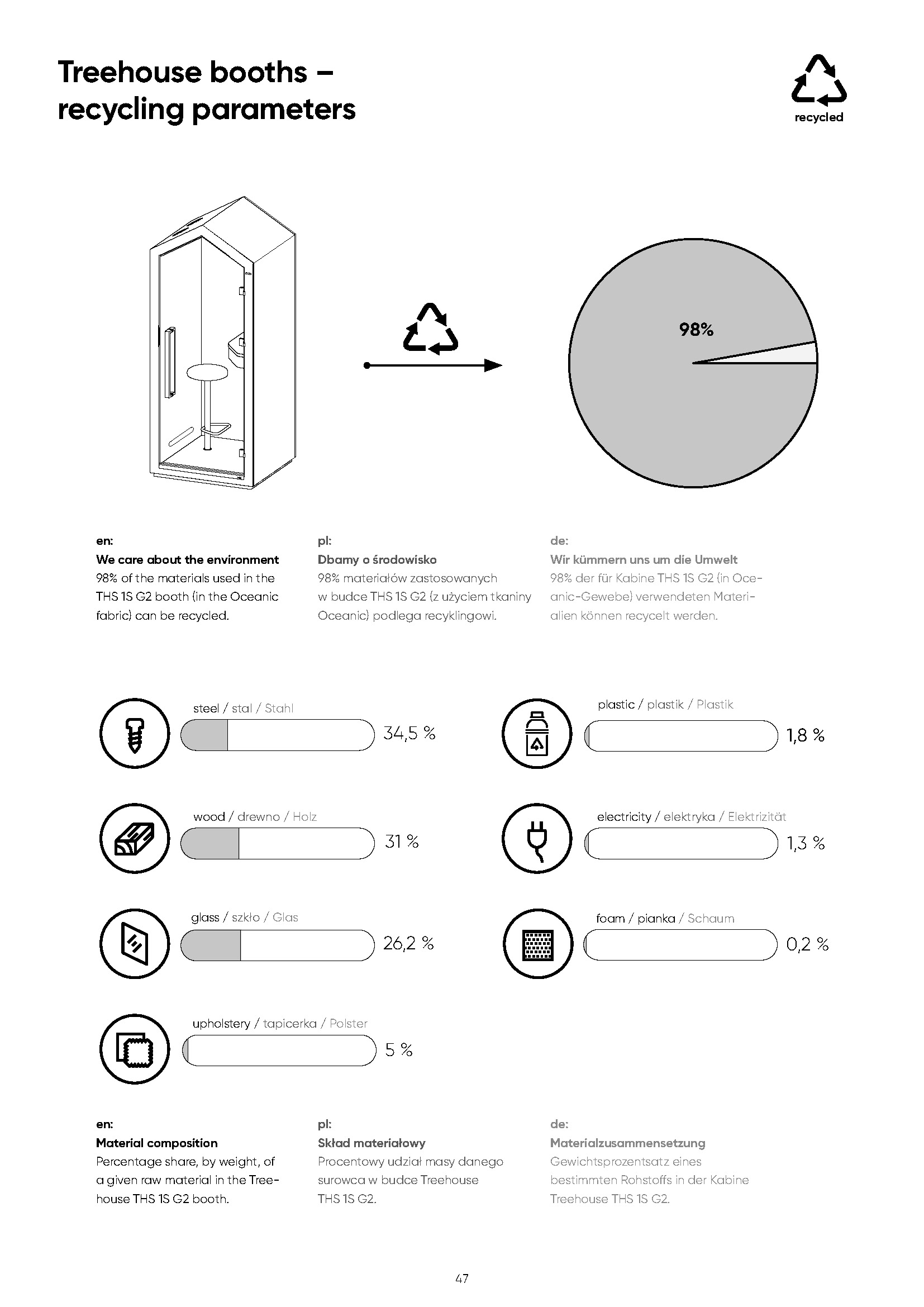 Treehouse booths – recycling parameters

recycled

98%

en:
We care about the environment
98% of the materials used in the THS 1S G2 booth (in the Oceanic fabric) can be recycled.

pl:
Dbamy o środowisko
98% materiałów zastosowanych w budce THS 1S G2 (z użyciem tkaniny Oceanic) podlega recyklingowi.

de:
Wir kümmern uns um die Umwelt
98% der für Kabine THS 1S G2 (in Oceanic-Gewebe) verwendeten Materialien können recycelt werden.

steel / stal / Stahl
34,5 %

wood / drewno / Holz
31 %

glass / szkło / Glas
26,2 %

upholstery / tapicerka / Polster
5 %

plastic / plastik / Plastik
1,8 %

electricity / elektryka / Elektrizität
1,3 %

foam / pianka / Schaum
0,2 %

en:
Material composition
Percentage share, by weight, of a given raw material in the Treehouse THS 1S G2 booth.

pl:
Skład materiałowy
Procentowy udział masy danego surowca w budce Treehouse THS 1S G2.

de:
Materialzusammensetzung
Gewichtsprozentsatz eines bestimmten Rohstoffs in der Kabine Treehouse THS 1S G2.

47