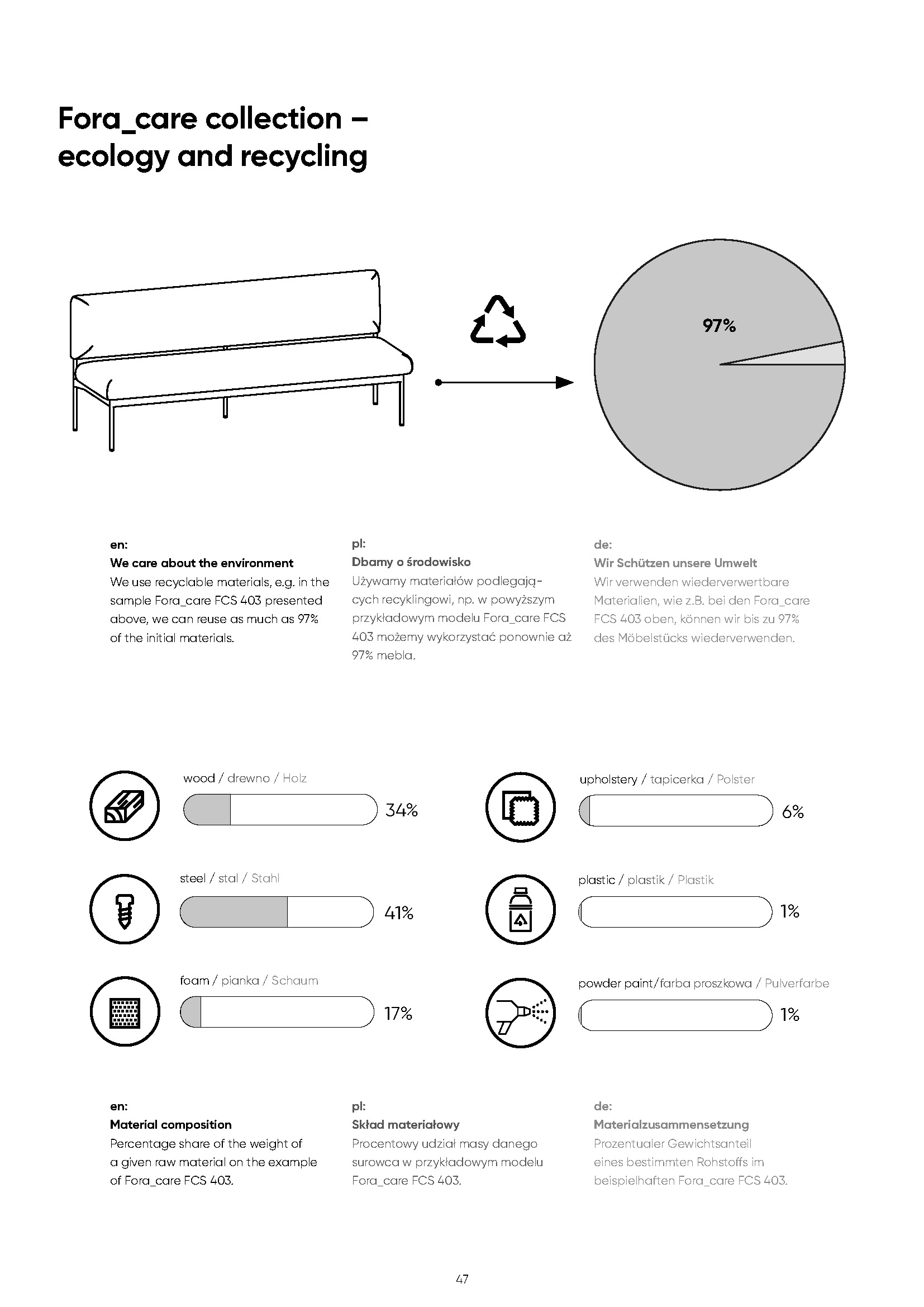 Fora_care collection – ecology and recycling

97%

en:
We care about the environment
We use recyclable materials, e.g. in the sample Fora_care FCS 403 presented above, we can reuse as much as 97% of the initial materials.

pl:
Dbamy o środowisko
Używamy materiałów podlegających recyklingowi, np. w powyższym przykładowym modelu Fora_care FCS 403 możemy wykorzystać ponownie aż 97% mebla.

de:
Wir Schützen unsere Umwelt
Wir verwenden wiederverwertbare Materialien, wie z.B. bei den Fora_care FCS 403 oben, können wir bis zu 97% des Möbelstücks wiederverwenden.

wood / drewno / Holz
34%

steel / stal / Stahl
41%

foam / pianka / Schaum
17%

upholstery / tapicerka / Polster
6%

plastic / plastik / Plastik
1%

powder paint/farba proszkowa / Pulverfarbe
1%

en:
Material composition
Percentage share of the weight of a given raw material on the example of Fora_care FCS 403.

pl:
Skład materiałowy
Procentowy udział masy danego surowca w przykładowym modelu Fora_care FCS 403.

de:
Materialzusammensetzung
Prozentualer Gewichtsanteil eines bestimmten Rohstoffs im beispielhaften Fora_care FCS 403.

47